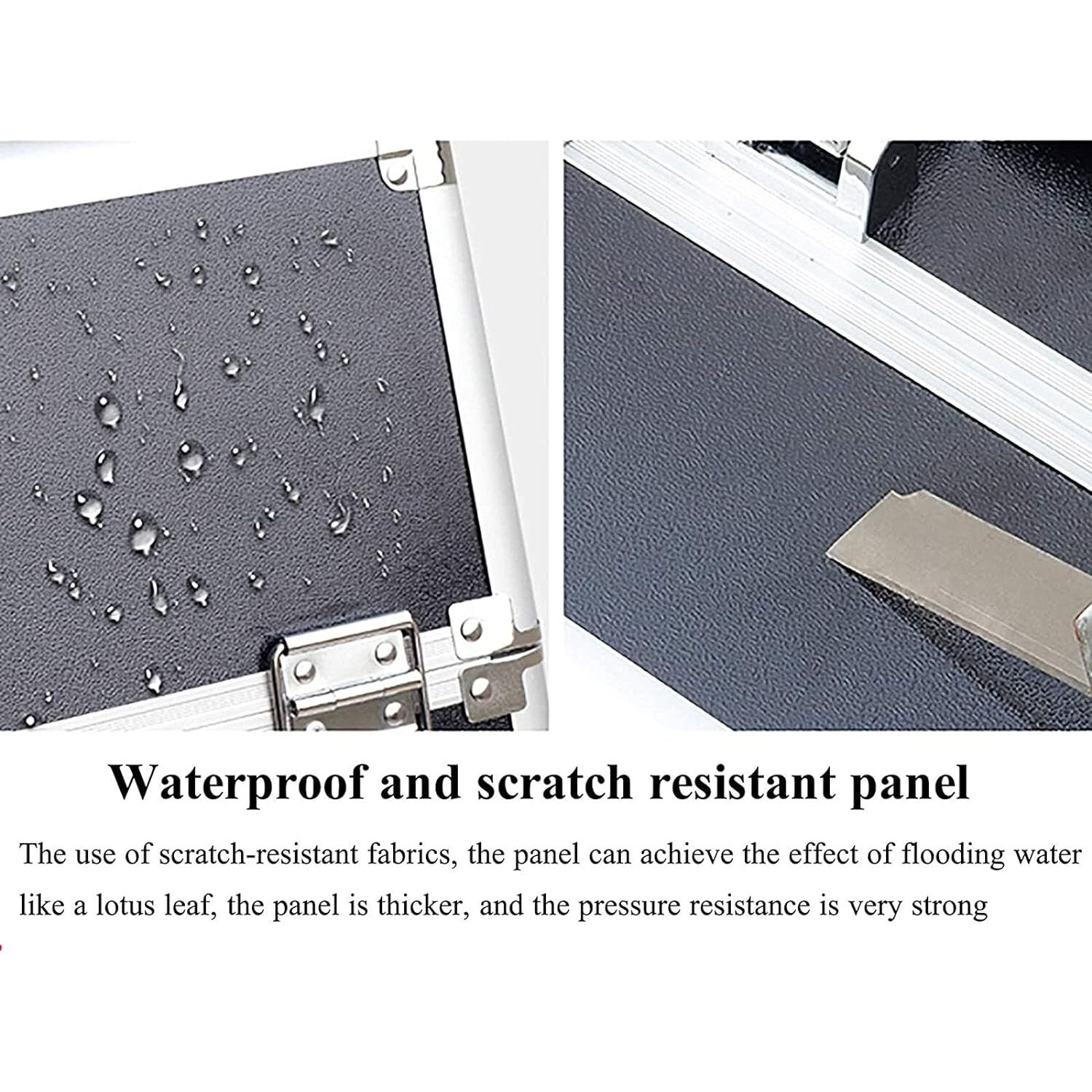 Waterproof and scratch resistant panel

The use of scratch-resistant fabrics, the panel can achieve the effect of flooding water like a lotus leaf, the panel is thicker, and the pressure resistance is very strong